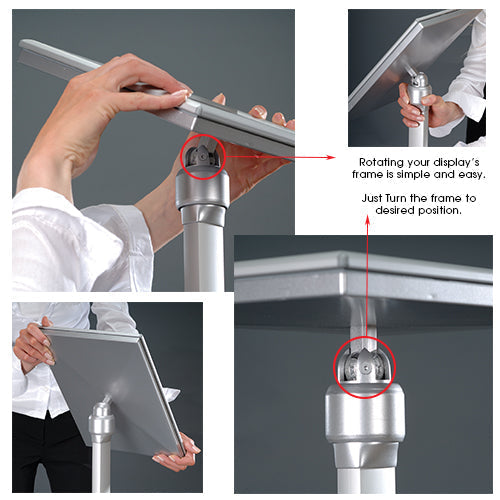 Rotating your display's frame is simple and easy.

Just Turn the frame to desired position.