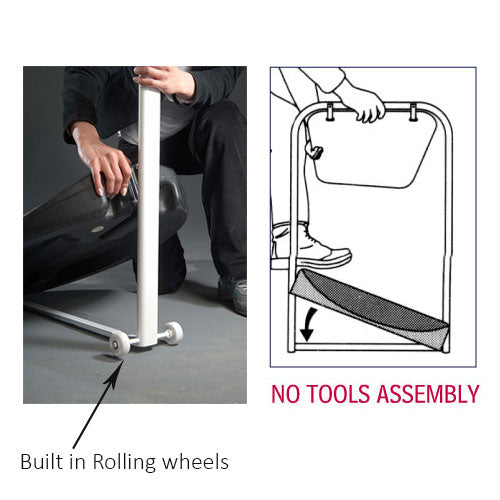 NO TOOLS ASSEMBLY

Built in Rolling wheels