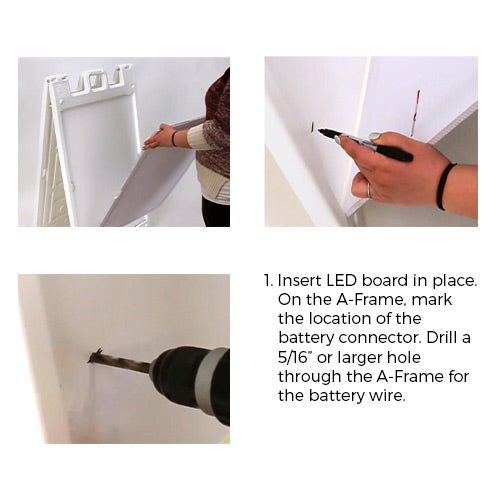 1. Insert LED board in place. On the A-Frame, mark the location of the battery connector. Drill a 5/16" or larger hole through the A-Frame for the battery wire.